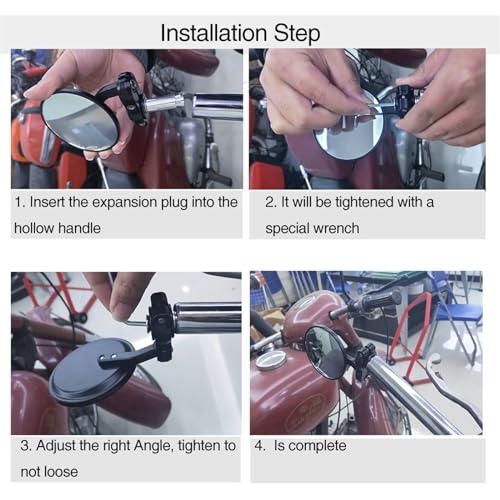 Installation Step

1. Insert the expansion plug into the hollow handle

2. It will be tightened with a special wrench

3. Adjust the right Angle, tighten to not loose

4. Is complete