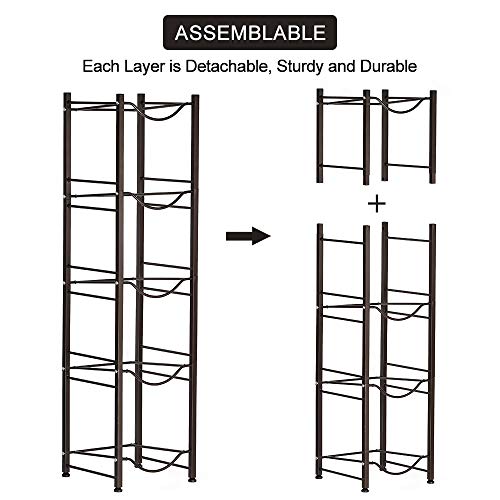 ASSEMBLABLE

Each Layer is Detachable, Sturdy and Durable

+