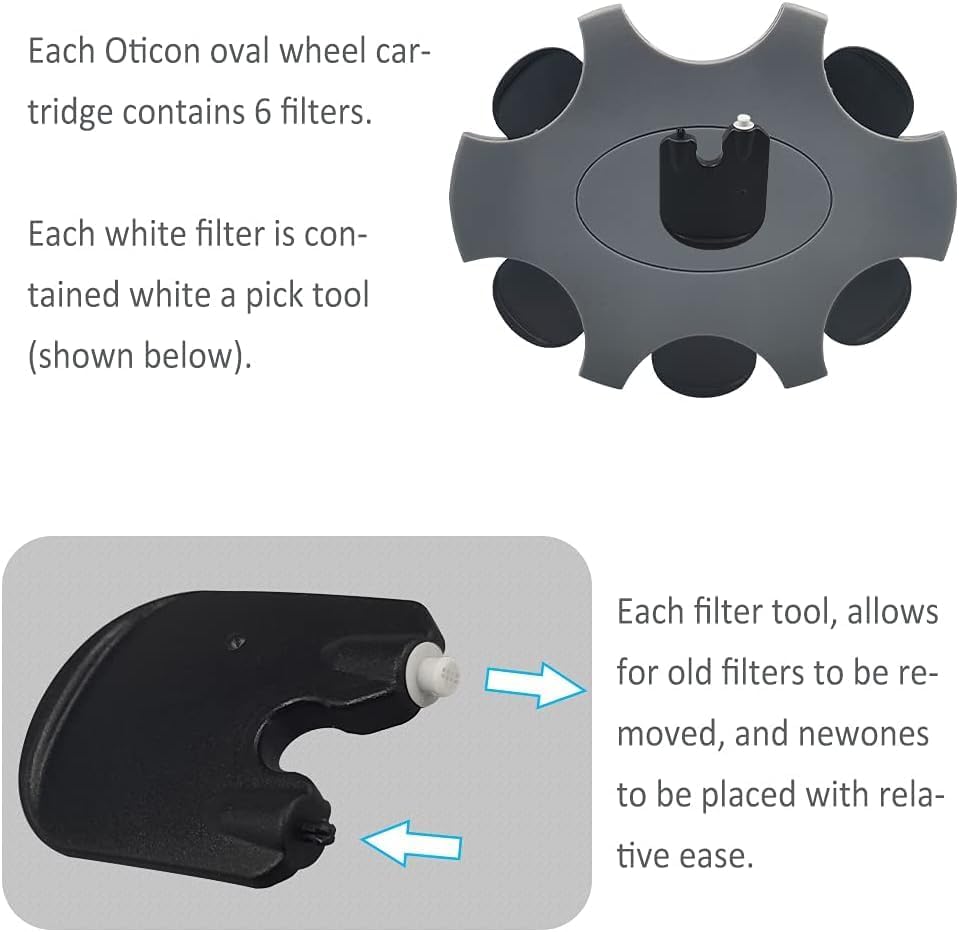 Each Oticon oval wheel cartridge contains 6 filters.

Each white filter is contained white a pick tool (shown below).

Each filter tool, allows for old filters to be removed, and newones to be placed with relative ease.