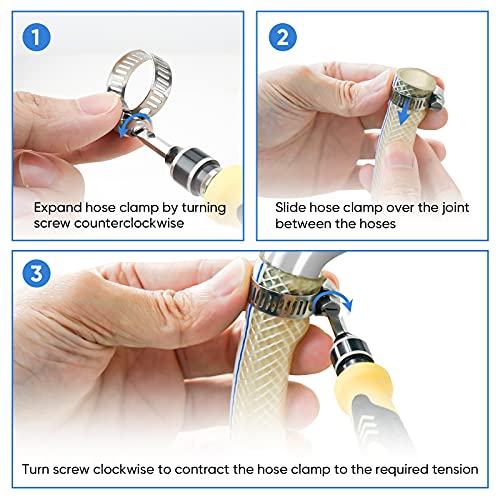 1

Expand hose clamp by turning screw counterclockwise

2

Slide hose clamp over the joint between the hoses

3

Turn screw clockwise to contract the hose clamp to the required tension