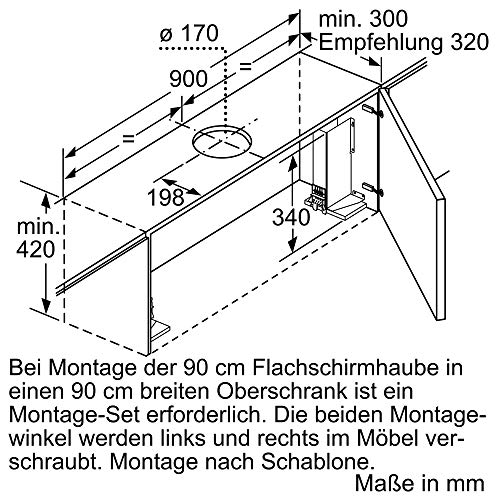 ø 170

min. 300
Empfehlung 320

900

=

=

198

340

min.
420

Bei Montage der 90 cm Flachschirmhaube in einen 90 cm breiten Oberschrank ist ein Montage-Set erforderlich. Die beiden Montagewinkel werden links und rechts im Möbel verschraubt. Montage nach Schablone.

Maße in mm