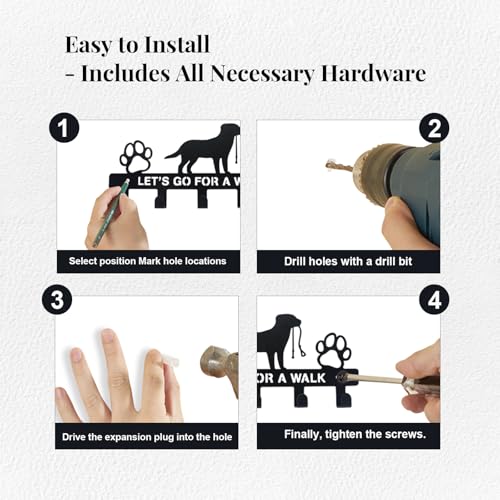 Easy to Install
- Includes All Necessary Hardware

1

LET'S GO FOR A W

Select position Mark hole locations

2

Drill holes with a drill bit

3

Drive the expansion plug into the hole

4

OR A WALK

Finally, tighten the screws.