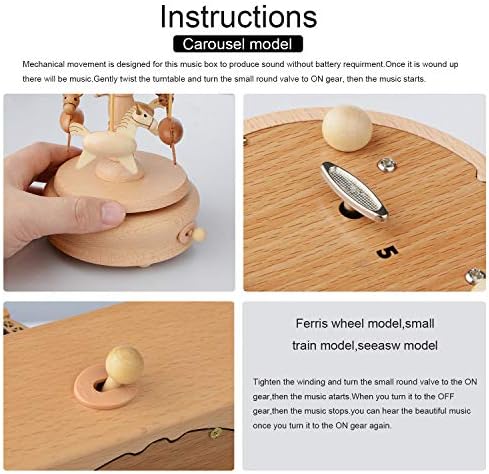 Instructions

Carousel model

Mechanical movement is designed for this music box to produce sound without battery requirment.Once it is wound up there will be music.Gently twist the turntable and turn the small round valve to ON gear, then the music starts.

5

Ferris wheel model,small train model,seeasw model

Tighten the winding and turn the small round valve to the ON gear,then the music atarts.When you turn it to the OFF gear,then the music stops.you can hear the beautiful music once you turn it to the ON gear again.