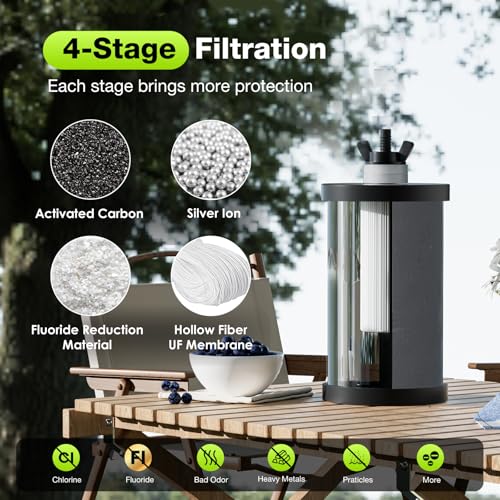 4-Stage Filtration

Each stage brings more protection

Activated Carbon

Silver Ion

Fluoride Reduction Material

Hollow Fiber UF Membrane

Cl
Chlorine

Fl
Fluoride

Bad Odor

Heavy Metals

Praticles

More