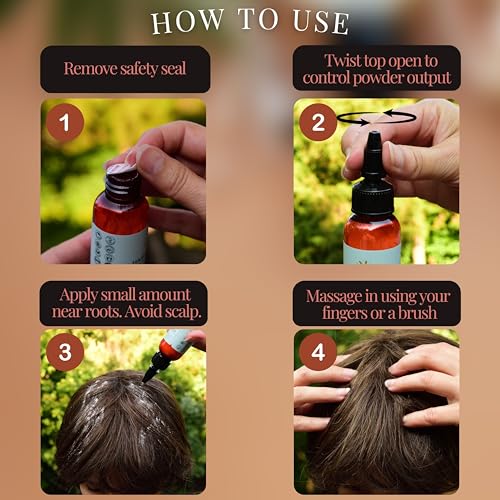 HOW TO USE

Remove safety seal

1

Twist top open to control powder output

2

Apply small amount near roots. Avoid scalp.

3

Massage in using your fingers or a brush

4