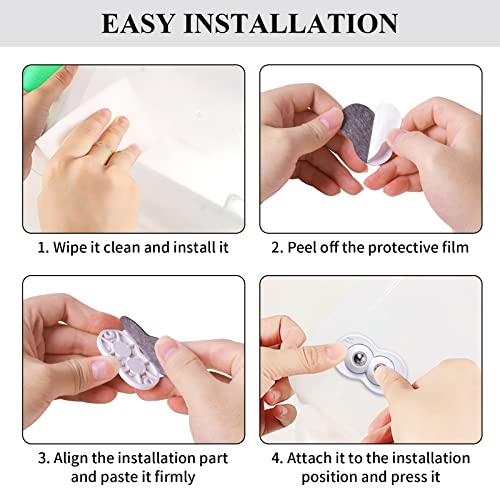 EASY INSTALLATION

1. Wipe it clean and install it

2. Peel off the protective film

3. Align the installation part and paste it firmly

4. Attach it to the installation position and press it