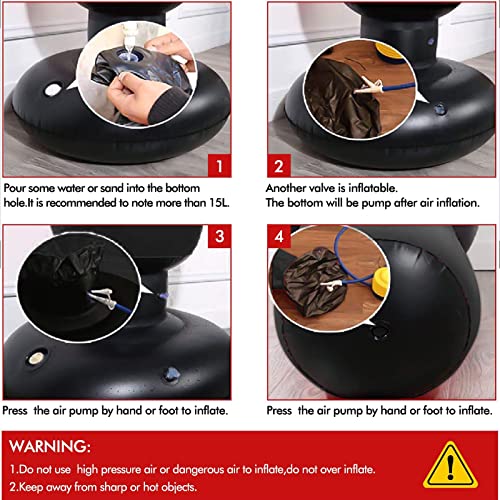 1

Pour some water or sand into the bottom hole.It is recommended to note more than 15L.

2

Another valve is inflatable.
The bottom will be pump after air inflation.

3

Press the air pump by hand or foot to inflate.

4

Press the air pump by hand or foot to inflate.

WARNING:

1.Do not use high pressure air or dangerous air to inflate,do not over inflate.
2.Keep away from sharp or hot objects.

!