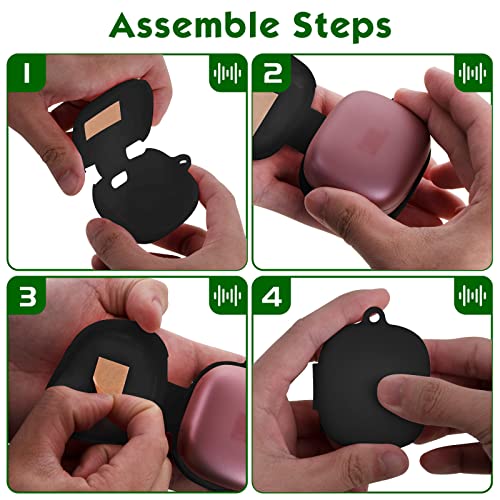 Assemble Steps

1

2

3

4