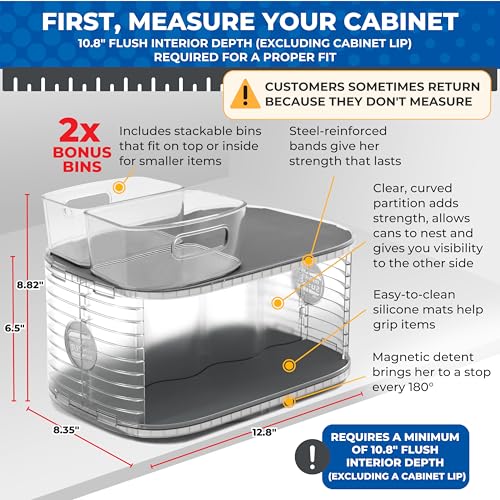 FIRST, MEASURE YOUR CABINET
10.8" FLUSH INTERIOR DEPTH (EXCLUDING CABINET LIP) REQUIRED FOR A PROPER FIT

CUSTOMERS SOMETIMES RETURN BECAUSE THEY DON'T MEASURE

2x BONUS BINS

Includes stackable bins that fit on top or inside for smaller items

Steel-reinforced bands give her strength that lasts

Clear, curved partition adds strength, allows cans to nest and gives you visibility to the other side

Easy-to-clean silicone mats help grip items

Magnetic detent brings her to a stop every 180°

8.82"

6.5"

8.35"

12.8"

REQUIRES A MINIMUM OF 10.8" FLUSH INTERIOR DEPTH (EXCLUDING A CABINET LIP)