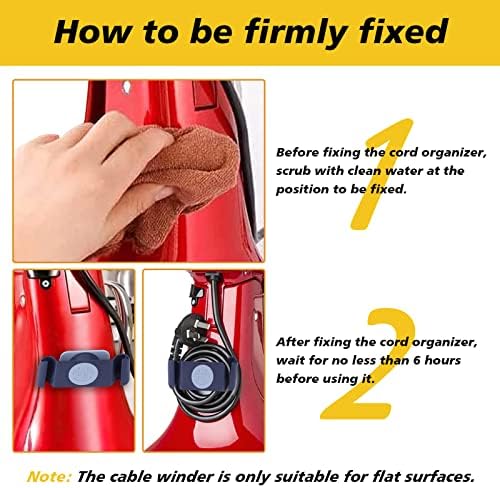 How to be firmly fixed

1

Before fixing the cord organizer, scrub with clean water at the position to be fixed.

2

After fixing the cord organizer, wait for no less than 6 hours before using it.

Note: The cable winder is only suitable for flat surfaces.