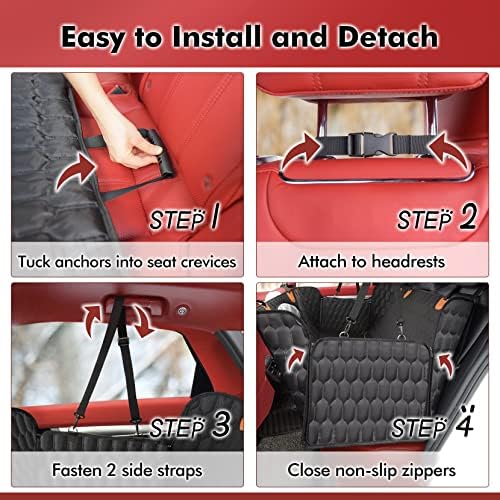 Easy to Install and Detach

STEP 1

Tuck anchors into seat crevices

STEP 2

Attach to headrests

STEP 3

Fasten 2 side straps

STEP 4

Close non-slip zippers