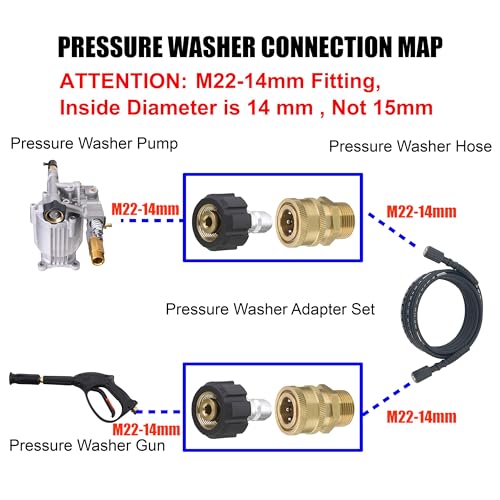 PRESSURE WASHER CONNECTION MAP

ATTENTION: M22-14mm Fitting, Inside Diameter is 14 mm , Not 15mm

Pressure Washer Pump

Pressure Washer Hose

M22-14mm

M22-14mm

Pressure Washer Adapter Set

M22-14mm

M22-14mm

Pressure Washer Gun