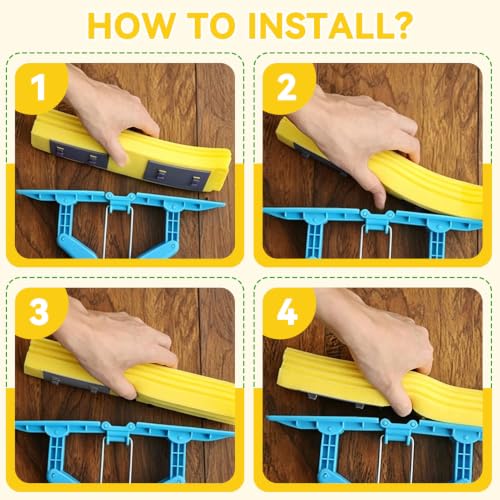 HOW TO INSTALL?

1

2

3

4