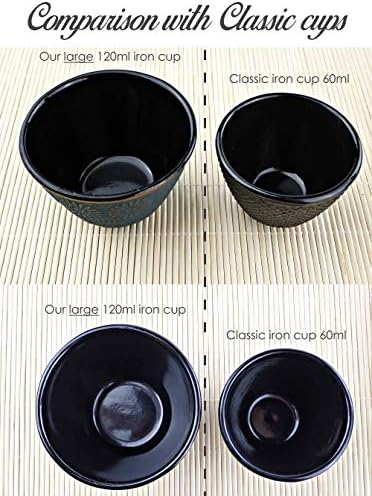 Comparison with Classic cups

Our large 120ml iron cup

Classic iron cup 60ml

Our large 120ml iron cup

Classic iron cup 60ml