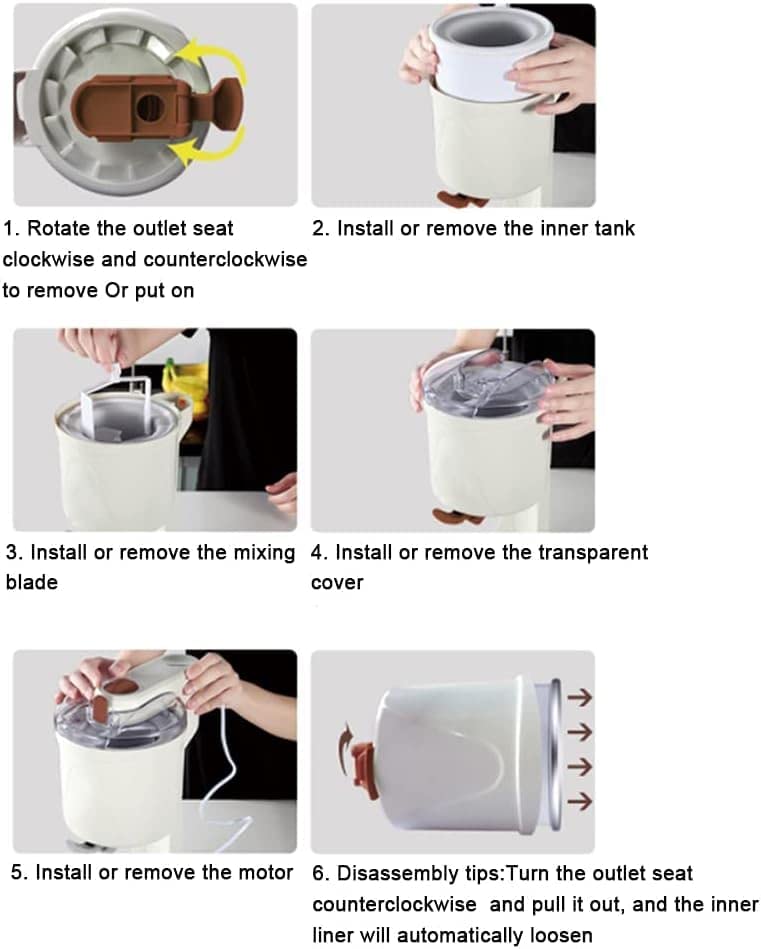 1. Rotate the outlet seat clockwise and counterclockwise to remove Or put on

2. Install or remove the inner tank

3. Install or remove the mixing blade

4. Install or remove the transparent cover

5. Install or remove the motor

6. Disassembly tips:Turn the outlet seat counterclockwise and pull it out, and the inner liner will automatically loosen