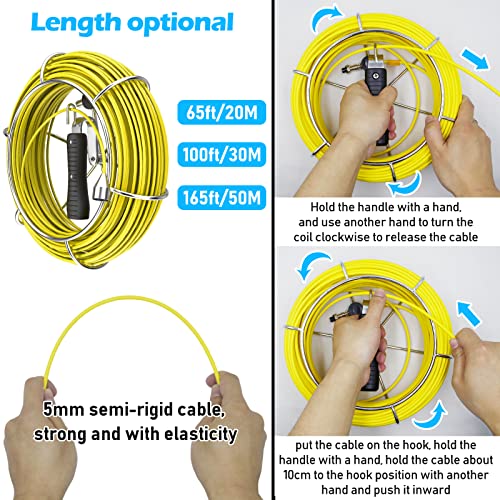 Length optional

65ft/20M

100ft/30M

165ft/50M

5mm semi-rigid cable, strong and with elasticity

Hold the handle with a hand, and use another hand to turn the coil clockwise to release the cable

put the cable on the hook, hold the handle with a hand, hold the cable about 10cm to the hook position with another hand and push it inward