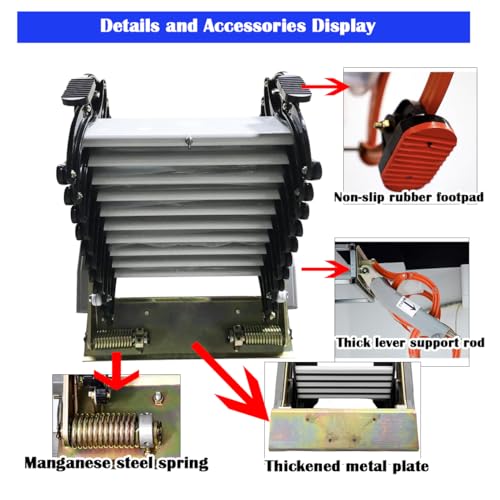 Details and Accessories Display

Non-slip rubber footpad

Thick lever support rod

Manganese steel spring

Thickened metal plate