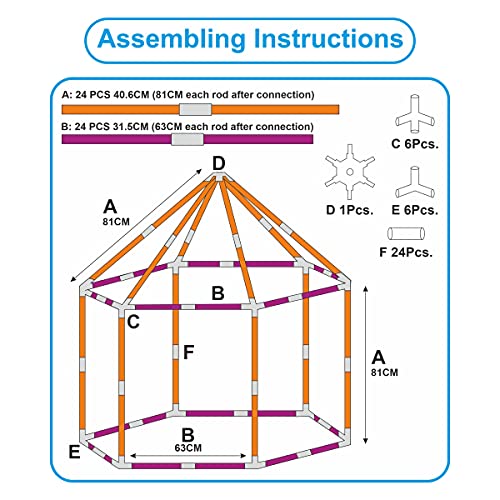 Assembling Instructions

A: 24 PCS 40.6CM (81CM each rod after connection)

B: 24 PCS 31.5CM (63CM each rod after connection)

C 6Pcs.

D 1Pcs.

E 6Pcs.

F 24Pcs.

D

A
81CM

B

C

F

A
81CM

B
63CM

E