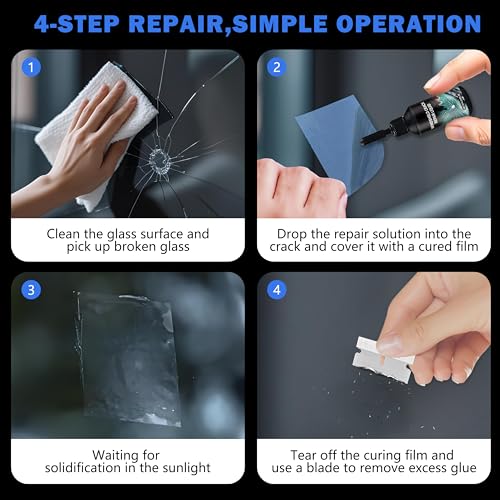 4-STEP REPAIR,SIMPLE OPERATION

1

Clean the glass surface and pick up broken glass

2

Drop the repair solution into the crack and cover it with a cured film

3

Waiting for solidification in the sunlight

4

Tear off the curing film and use a blade to remove excess glue