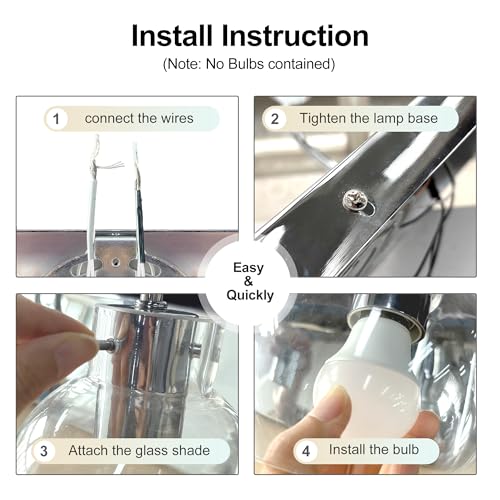 Install Instruction

(Note: No Bulbs contained)

1 connect the wires

2 Tighten the lamp base

Easy
&
Quickly

3 Attach the glass shade

4 Install the bulb