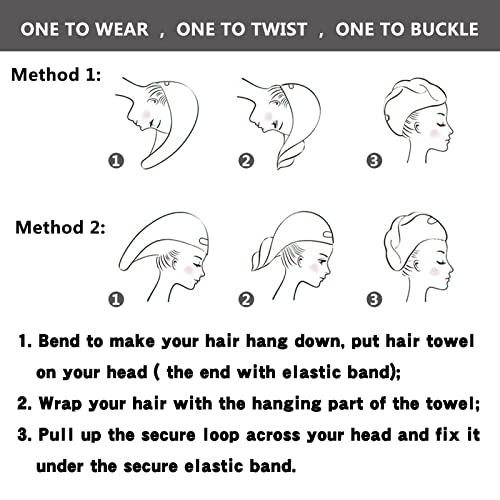 ONE TO WEAR , ONE TO TWIST , ONE TO BUCKLE

Method 1:

❶ ❷ ❸

Method 2:

❶ ❷ ❸

1. Bend to make your hair hang down, put hair towel on your head ( the end with elastic band);

2. Wrap your hair with the hanging part of the towel;

3. Pull up the secure loop across your head and fix it under the secure elastic band.