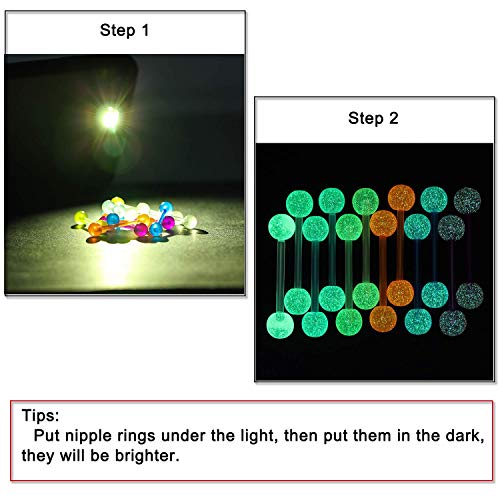 Step 1

Step 2

Tips:
Put nipple rings under the light, then put them in the dark, they will be brighter.