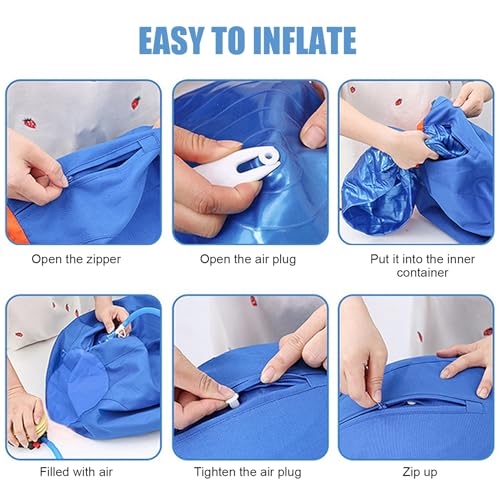 EASY TO INFLATE

Open the zipper

Open the air plug

Put it into the inner container

Filled with air

Tighten the air plug

Zip up