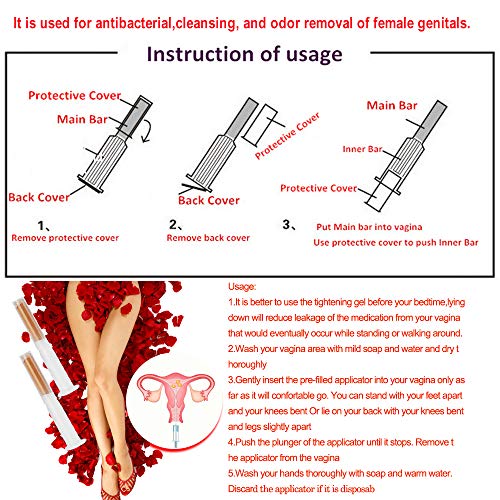 It is used for antibacterial,cleansing, and odor removal of female genitals.

Instruction of usage

Protective Cover
Main Bar
Back Cover
1、
Remove protective cover

Protective Cover
Back Cover
2、
Remove back cover

Main Bar
Inner Bar
Protective Cover
3、
Put Main bar into vagina
Use protective cover to push Inner Bar

Usage:
1.It is better to use the tightening gel before your bedtime,lying down will reduce leakage of the medication from your vagina that would eventually occur while standing or walking around.
2.Wash your vagina area with mild soap and water and dry t horoughly
3.Gently insert the pre-filled applicator into your vagina only as far as it will confortable go. You can stand with your feet apart and your knees bent Or lie on your back with your knees bent and legs slightly apart
4.Push the plunger of the applicator until it stops. Remove t he applicator from the vagina
5.Wash your hands thoroughly with soap and warm water. Discard the applicator if it is disposab