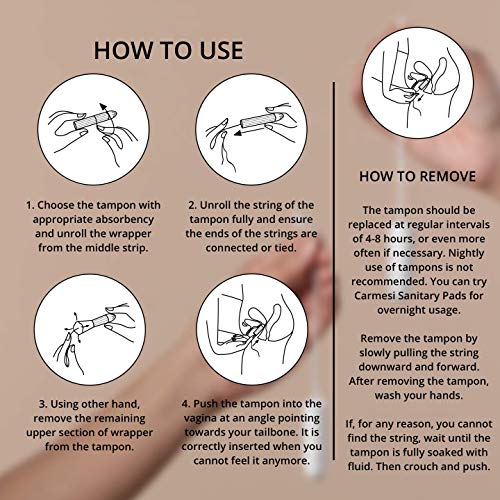 HOW TO USE

1. Choose the tampon with appropriate absorbency and unroll the wrapper from the middle strip.

2. Unroll the string of the tampon fully and ensure the ends of the strings are connected or tied.

3. Using other hand, remove the remaining upper section of wrapper from the tampon.

4. Push the tampon into the vagina at an angle pointing towards your tailbone. It is correctly inserted when you cannot feel it anymore.

HOW TO REMOVE

The tampon should be replaced at regular intervals of 4-8 hours, or even more often if necessary. Nightly use of tampons is not recommended. You can try Carmesi Sanitary Pads for overnight usage.

Remove the tampon by slowly pulling the string downward and forward. After removing the tampon, wash your hands.

If, for any reason, you cannot find the string, wait until the tampon is fully soaked with fluid. Then crouch and push.