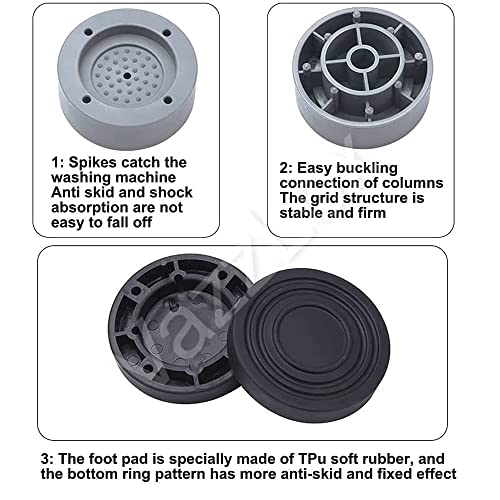 1: Spikes catch the washing machine Anti skid and shock absorption are not easy to fall off

2: Easy buckling connection of columns The grid structure is stable and firm

3: The foot pad is specially made of TPu soft rubber, and the bottom ring pattern has more anti-skid and fixed effect