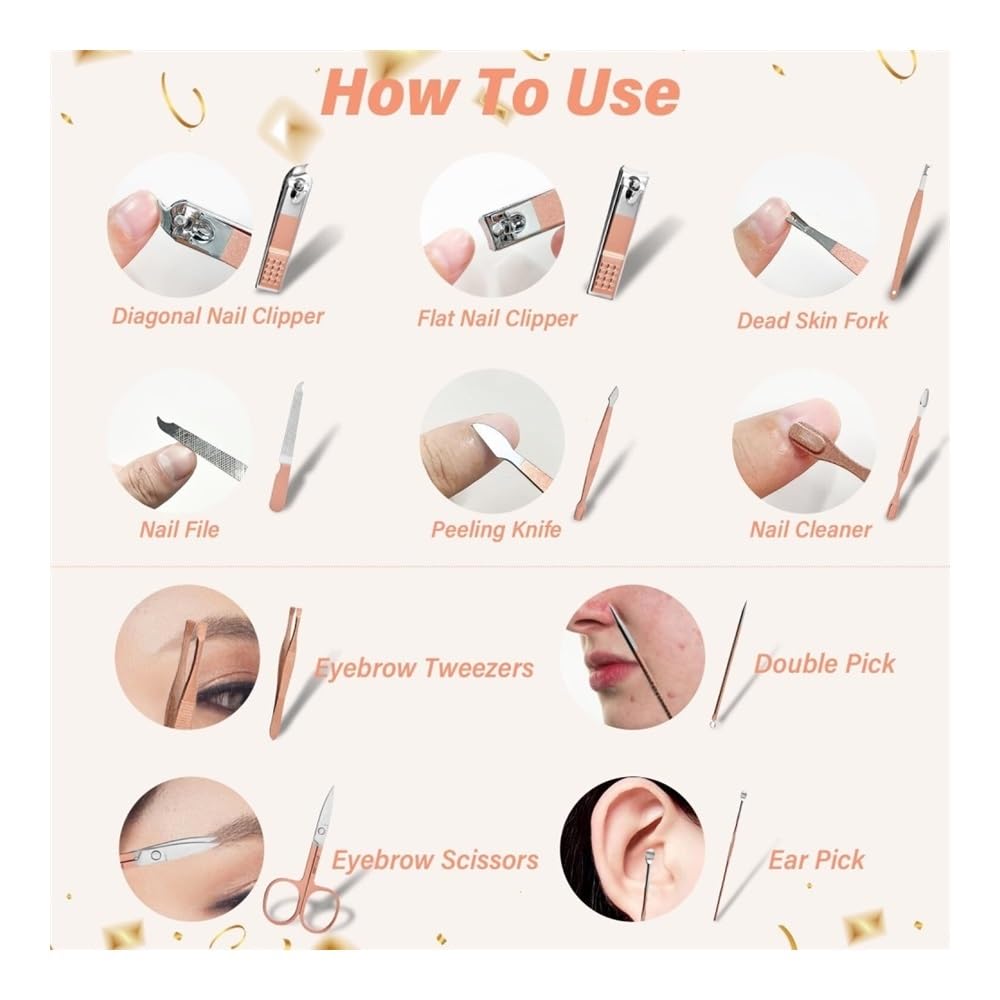 How To Use

Diagonal Nail Clipper

Flat Nail Clipper

Dead Skin Fork

Nail File

Peeling Knife

Nail Cleaner

Eyebrow Tweezers

Double Pick

Eyebrow Scissors

Ear Pick