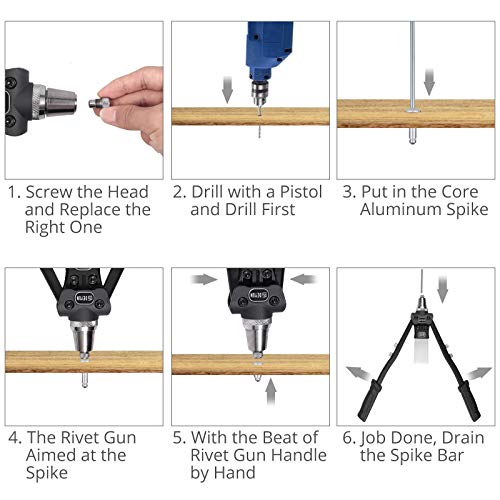 1. Screw the Head and Replace the Right One

2. Drill with a Pistol and Drill First

3. Put in the Core Aluminum Spike

4. The Rivet Gun Aimed at the Spike

5. With the Beat of Rivet Gun Handle by Hand

6. Job Done, Drain the Spike Bar