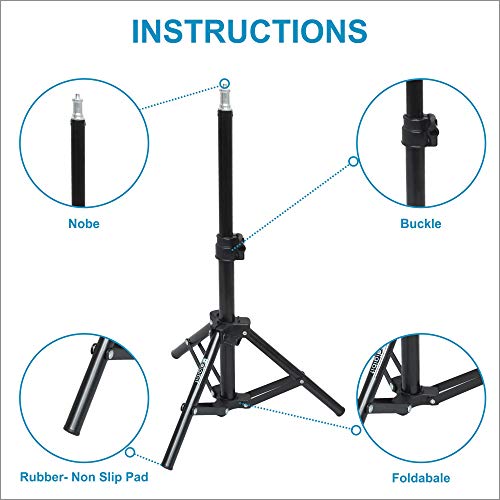 INSTRUCTIONS

Nobe

Buckle

Rubber- Non Slip Pad

Foldabale