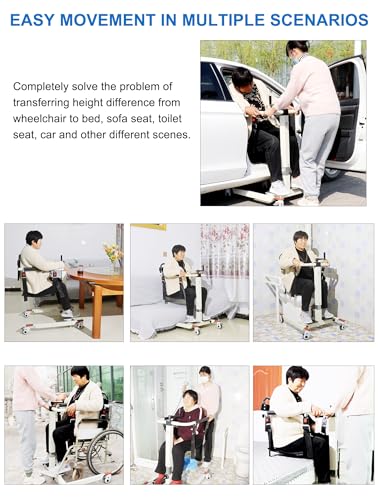 EASY MOVEMENT IN MULTIPLE SCENARIOS

Completely solve the problem of transferring height difference from wheelchair to bed, sofa seat, toilet seat, car and other different scenes.