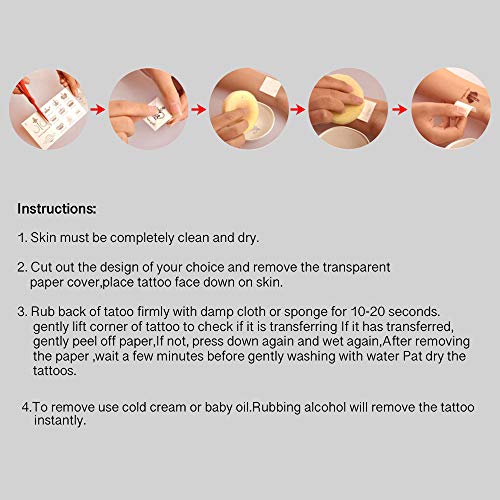 Instructions:

1. Skin must be completely clean and dry.

2. Cut out the design of your choice and remove the transparent paper cover,place tattoo face down on skin.

3. Rub back of tatoo firmly with damp cloth or sponge for 10-20 seconds. gently lift corner of tattoo to check if it is transferring If it has transferred, gently peel off paper,If not, press down again and wet again,After removing the paper ,wait a few minutes before gently washing with water Pat dry the tattoos.

4.To remove use cold cream or baby oil.Rubbing alcohol will remove the tattoo instantly.