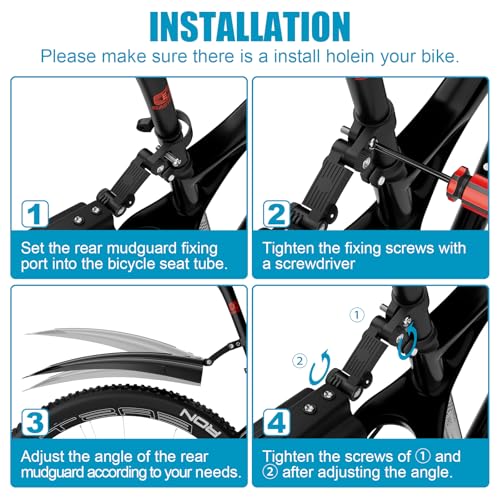 INSTALLATION

Please make sure there is a install holein your bike.

1

Set the rear mudguard fixing port into the bicycle seat tube.

2

Tighten the fixing screws with a screwdriver

3

RON

Adjust the angle of the rear mudguard according to your needs.

①

②

4

Tighten the screws of ① and ② after adjusting the angle.