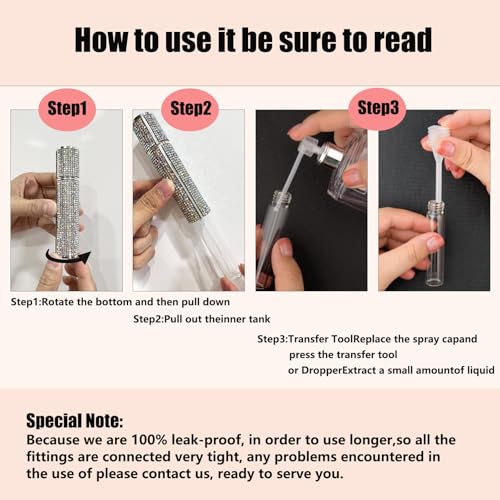 How to use it be sure to read

Step1

Step2

Step3

Step1:Rotate the bottom and then pull down

Step2:Pull out theinner tank

Step3:Transfer ToolReplace the spray capand press the transfer tool or DropperExtract a small amountof liquid

Special Note:
Because we are 100% leak-proof, in order to use longer,so all the fittings are connected very tight, any problems encountered in the use of please contact us, ready to serve you.