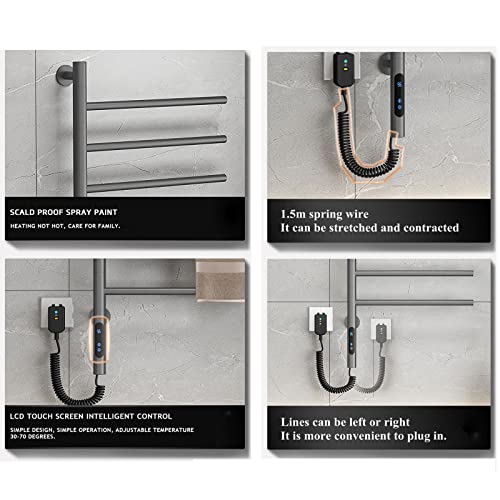 SCALD PROOF SPRAY PAINT

HEATING NOT HOT, CARE FOR FAMILY.

1.5m spring wire
It can be stretched and contracted

LCD TOUCH SCREEN INTELLIGENT CONTROL

SIMPLE DESIGN, SIMPLE OPERATION, ADJUSTABLE TEMPERATURE 30-70 DEGREES.

Lines can be left or right
It is more convenient to plug in.