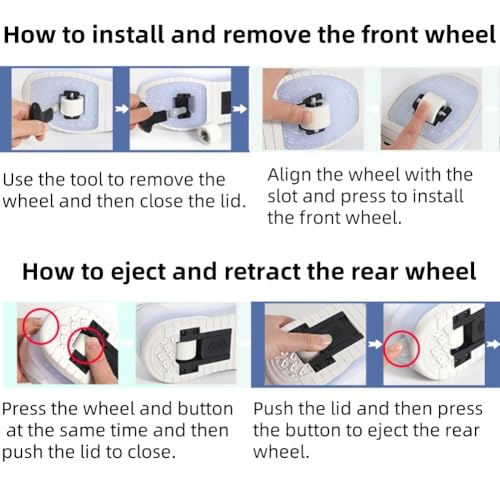 How to install and remove the front wheel

Use the tool to remove the wheel and then close the lid.

Align the wheel with the slot and press to install the front wheel.

How to eject and retract the rear wheel

Press the wheel and button at the same time and then push the lid to close.

Push the lid and then press the button to eject the rear wheel.