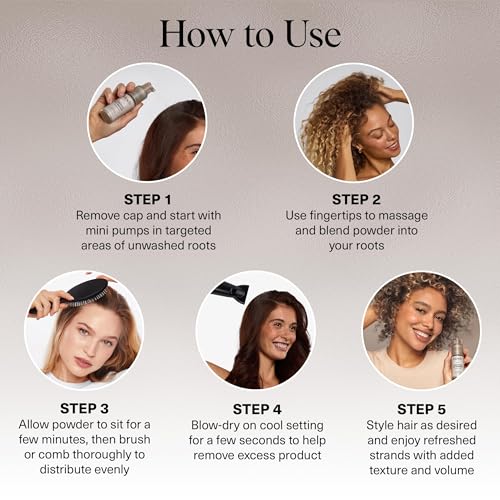 How to Use

STEP 1
Remove cap and start with mini pumps in targeted areas of unwashed roots

STEP 2
Use fingertips to massage and blend powder into your roots

STEP 3
Allow powder to sit for a few minutes, then brush or comb thoroughly to distribute evenly

STEP 4
Blow-dry on cool setting for a few seconds to help remove excess product

STEP 5
Style hair as desired and enjoy refreshed strands with added texture and volume