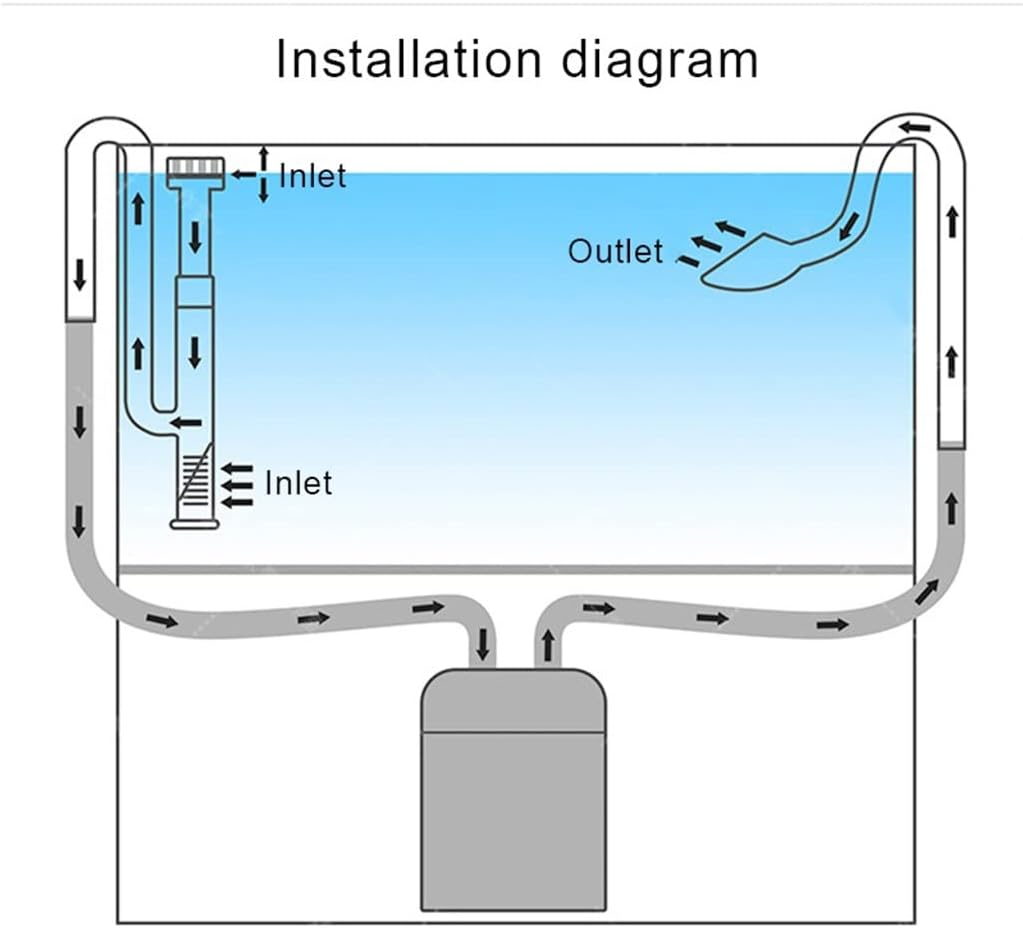 Installation diagram

Inlet

Outlet

Inlet