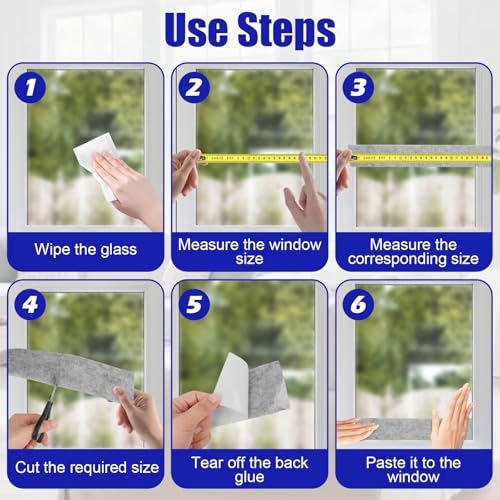 Use Steps

1
Wipe the glass

2
Measure the window size

3
Measure the corresponding size

4
Cut the required size

5
Tear off the back glue

6
Paste it to the window