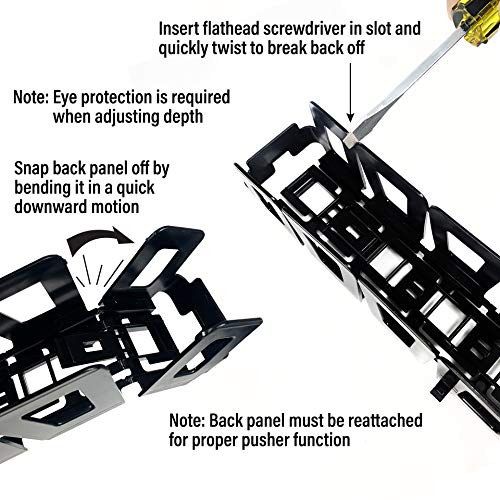 Insert flathead screwdriver in slot and quickly twist to break back off

Note: Eye protection is required when adjusting depth

Snap back panel off by bending it in a quick downward motion

Note: Back panel must be reattached for proper pusher function