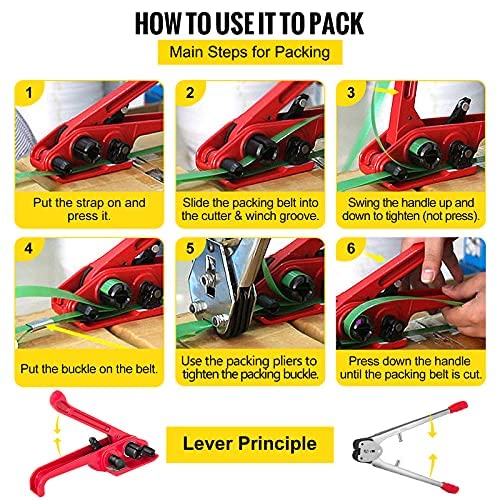 HOW TO USE IT TO PACK

Main Steps for Packing

1
Put the strap on and press it.

2
Slide the packing belt into the cutter & winch groove.

3
Swing the handle up and down to tighten (not press).

4
Put the buckle on the belt.

5
Use the packing pliers to tighten the packing buckle.

6
Press down the handle until the packing belt is cut.

Lever Principle