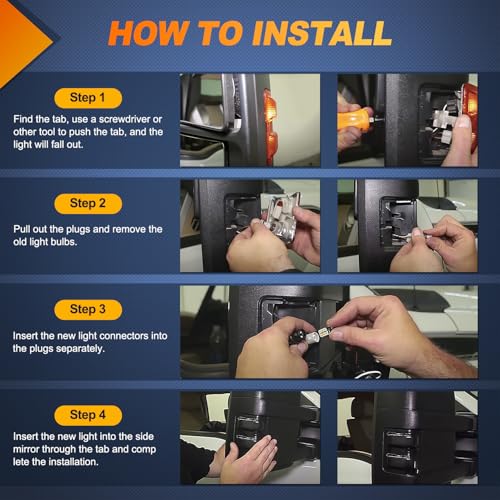 HOW TO INSTALL

Step 1

Find the tab, use a screwdriver or other tool to push the tab, and the light will fall out.

Step 2

Pull out the plugs and remove the old light bulbs.

Step 3

Insert the new light connectors into the plugs separately.

Step 4

Insert the new light into the side mirror through the tab and comp lete the installation.