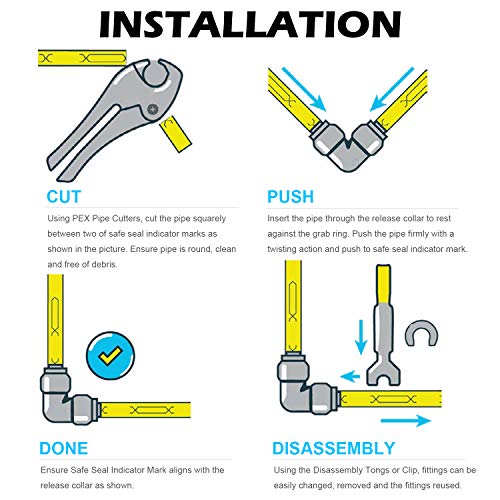 INSTALLATION

CUT

Using PEX Pipe Cutters, cut the pipe squarely between two of safe seal indicator marks as shown in the picture. Ensure pipe is round, clean and free of debris.

PUSH

Insert the pipe through the release collar to rest against the grab ring. Push the pipe firmly with a twisting action and push to safe seal indicator mark.

DONE

Ensure Safe Seal Indicator Mark aligns with the release collar as shown.

DISASSEMBLY

Using the Disassembly Tongs or Clip, fittings can be easily changed, removed and the fittings reused.