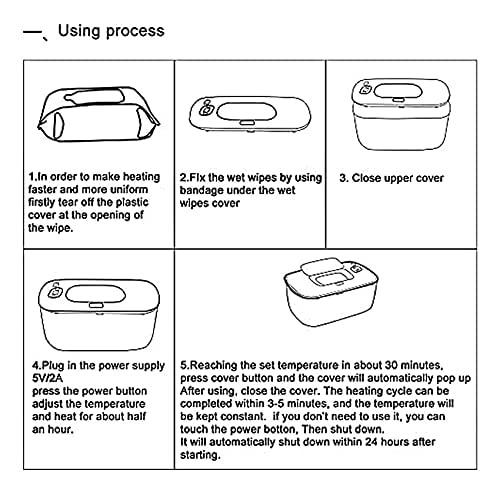 一、Using process

1.In order to make heating faster and more uniform firstly tear off the plastic cover at the opening of the wipe.

2.Fix the wet wipes by using bandage under the wet wipes cover

3. Close upper cover

4.Plug in the power supply 5V/2A
press the power button adjust the temperature and heat for about half an hour.

5.Reaching the set temperature in about 30 minutes, press cover button and the cover will automatically pop up
After using, close the cover. The heating cycle can be completed within 3-5 minutes, and the temperature will be kept constant. if you don't need to use it, you can touch the power botton, Then shut down.
It will automatically shut down within 24 hours after starting.