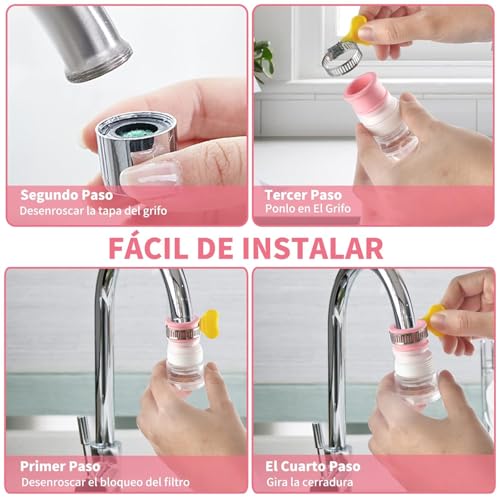 Segundo Paso
Desenroscar la tapa del grifo

Tercer Paso
Ponlo en El Grifo

FÁCIL DE INSTALAR

Primer Paso
Desenroscar el bloqueo del filtro

El Cuarto Paso
Gira la cerradura