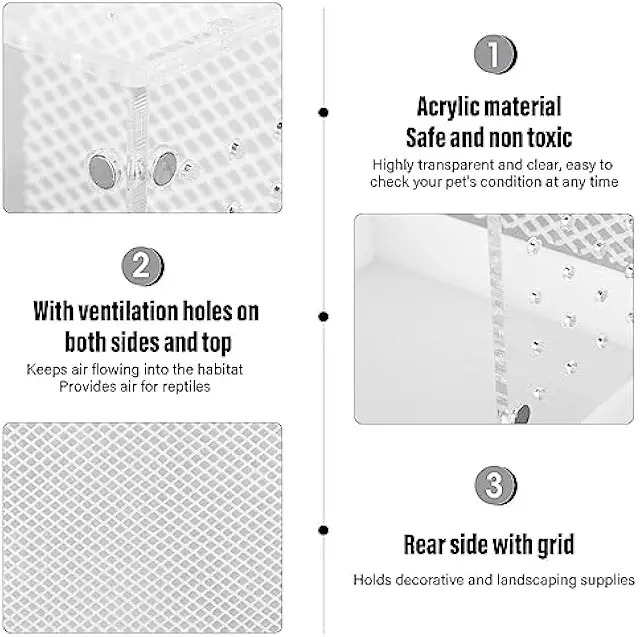 1

Acrylic material
Safe and non toxic

Highly transparent and clear, easy to check your pet's condition at any time

2

With ventilation holes on both sides and top

Keeps air flowing into the habitat
Provides air for reptiles

3

Rear side with grid

Holds decorative and landscaping supplies