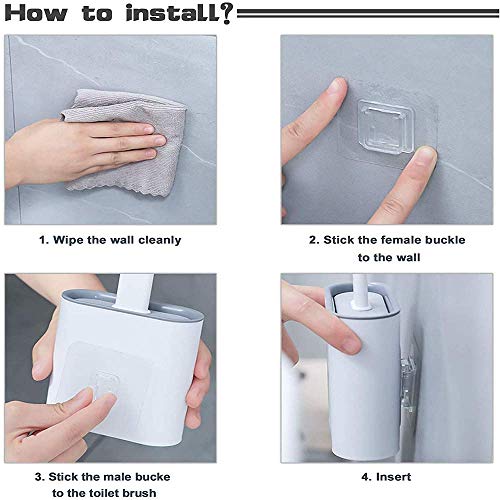 How to install?

1. Wipe the wall cleanly

2. Stick the female buckle to the wall

3. Stick the male bucke to the toilet brush

4. Insert